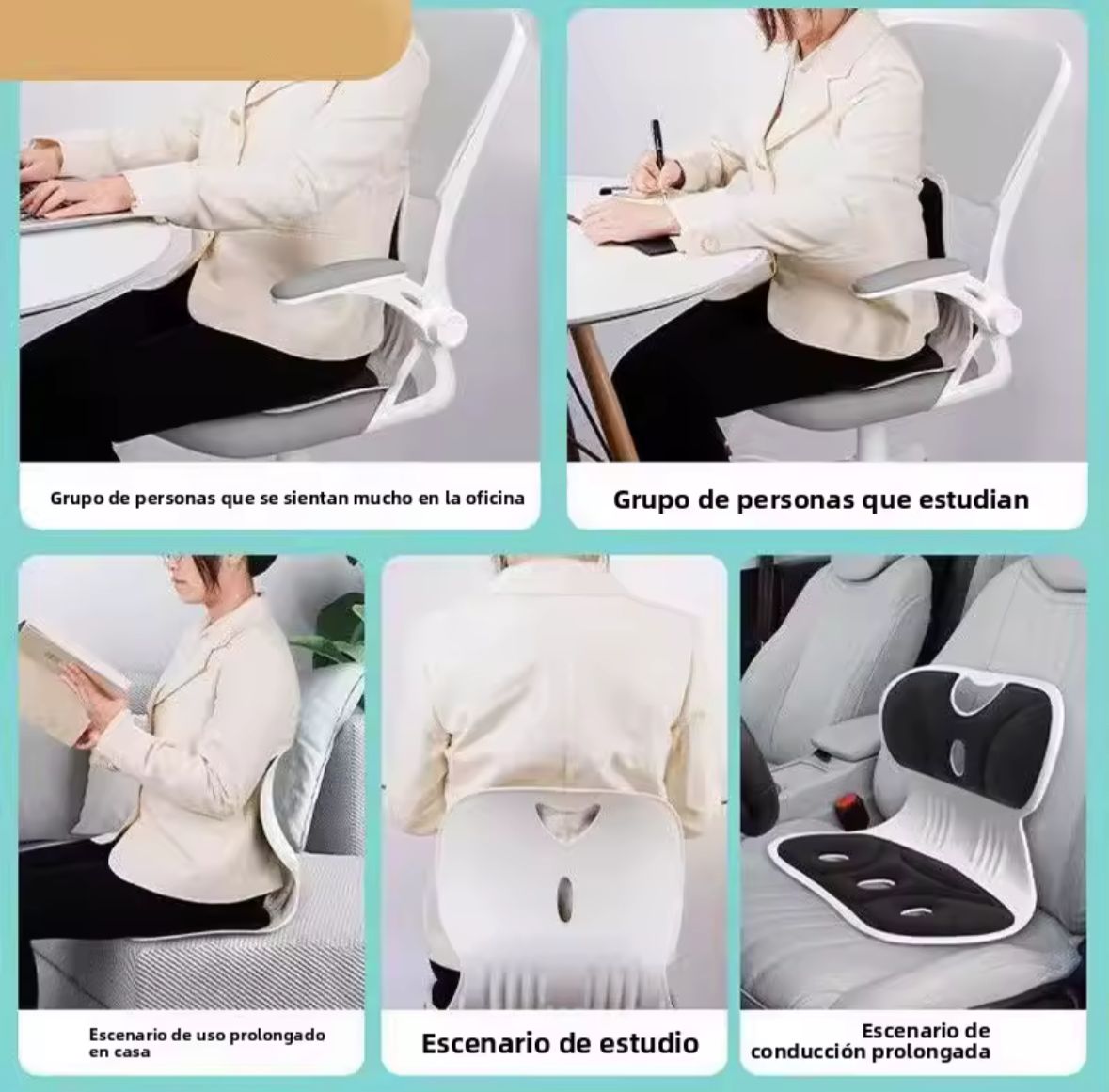 Grupo de personas que se sientan mucho en la oficina

Grupo de personas que estudian

Escenario de uso prolongado en casa

Escenario de estudio

Escenario de conducción prolongada