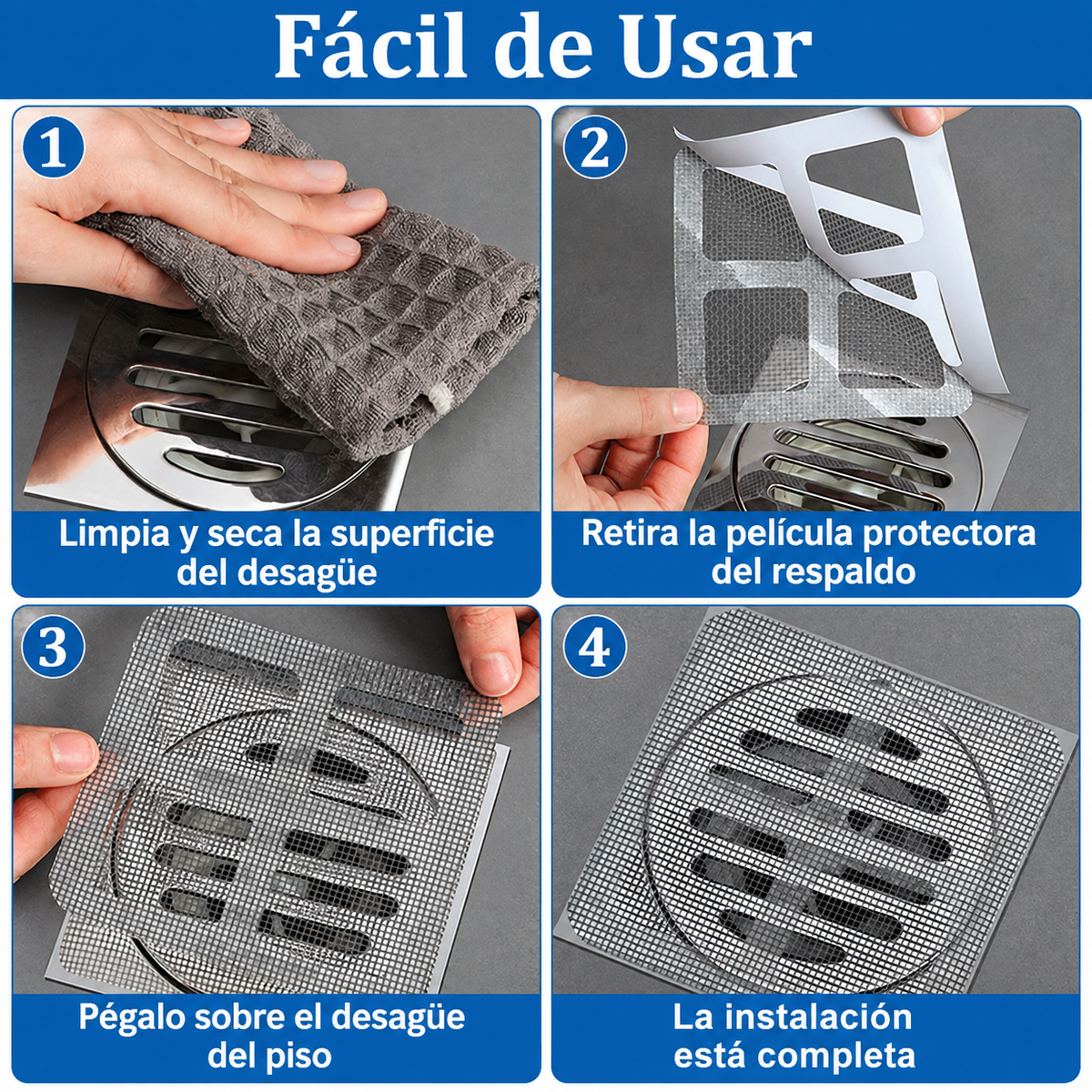 Fácil de Usar

1

Limpia y seca la superficie del desagüe

2

Retira la película protectora del respaldo

3

Pégalo sobre el desagüe del piso

4

La instalación está completa